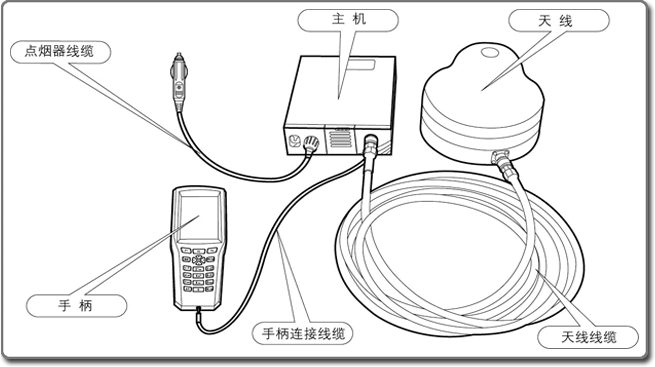 点烟器线缆

主 机

天 线

手 柄

手柄连接线缆

天线线缆